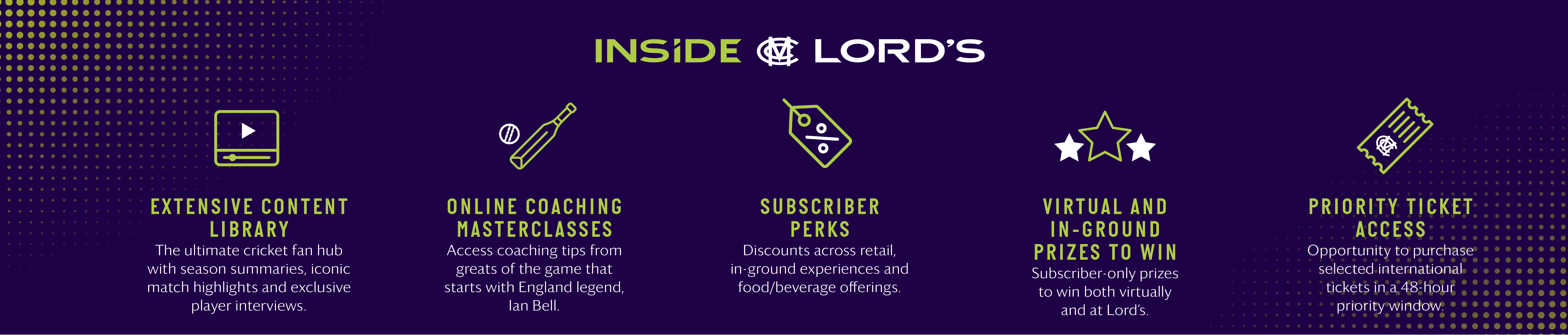 INSiDE LORD'S

EXTENSIVE CONTENT LIBRARY
The ultimate cricket fan hub with season summaries, iconic match highlights and exclusive player interviews.

ONLINE COACHING MASTERCLASSES
Access coaching tips from greats of the game that starts with England legend, Ian Bell.

SUBSCRIBER PERKS
Discounts across retail, in-ground experiences and food/beverage offerings.

VIRTUAL AND IN-GROUND PRIZES TO WIN
Subscriber-only prizes to win both virtually and at Lord's.

PRIORITY TICKET ACCESS
Opportunity to purchase selected international tickets in a 48-hour priority window.